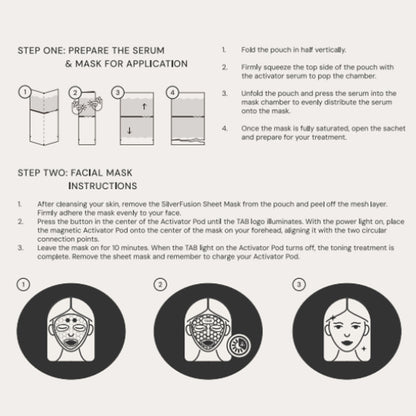 STEP ONE: PREPARE THE SERUM & MASK FOR APPLICATION

1

2

3

4

1. Fold the pouch in half vertically.

2. Firmly squeeze the top side of the pouch with the activator serum to pop the chamber.

3. Unfold the pouch and press the serum into the mask chamber to evenly distribute the serum onto the mask.

4. Once the mask is fully saturated, open the sachet and prepare for your treatment.

STEP TWO: FACIAL MASK INSTRUCTIONS

1. After cleansing your skin, remove the SilverFusion Sheet Mask from the pouch and peel off the mesh layer. Firmly adhere the mask evenly to your face.
2. Press the button in the center of the Activator Pod until the TAB logo illuminates. With the power light on, place the magnetic Activator Pod onto the center of the mask on your forehead, aligning it with the two circular connection points.
3. Leave the mask on for 10 minutes. When the TAB light on the Activator Pod turns off, the toning treatment is complete. Remove the sheet mask and remember to charge your Activator Pod.

1

2

3