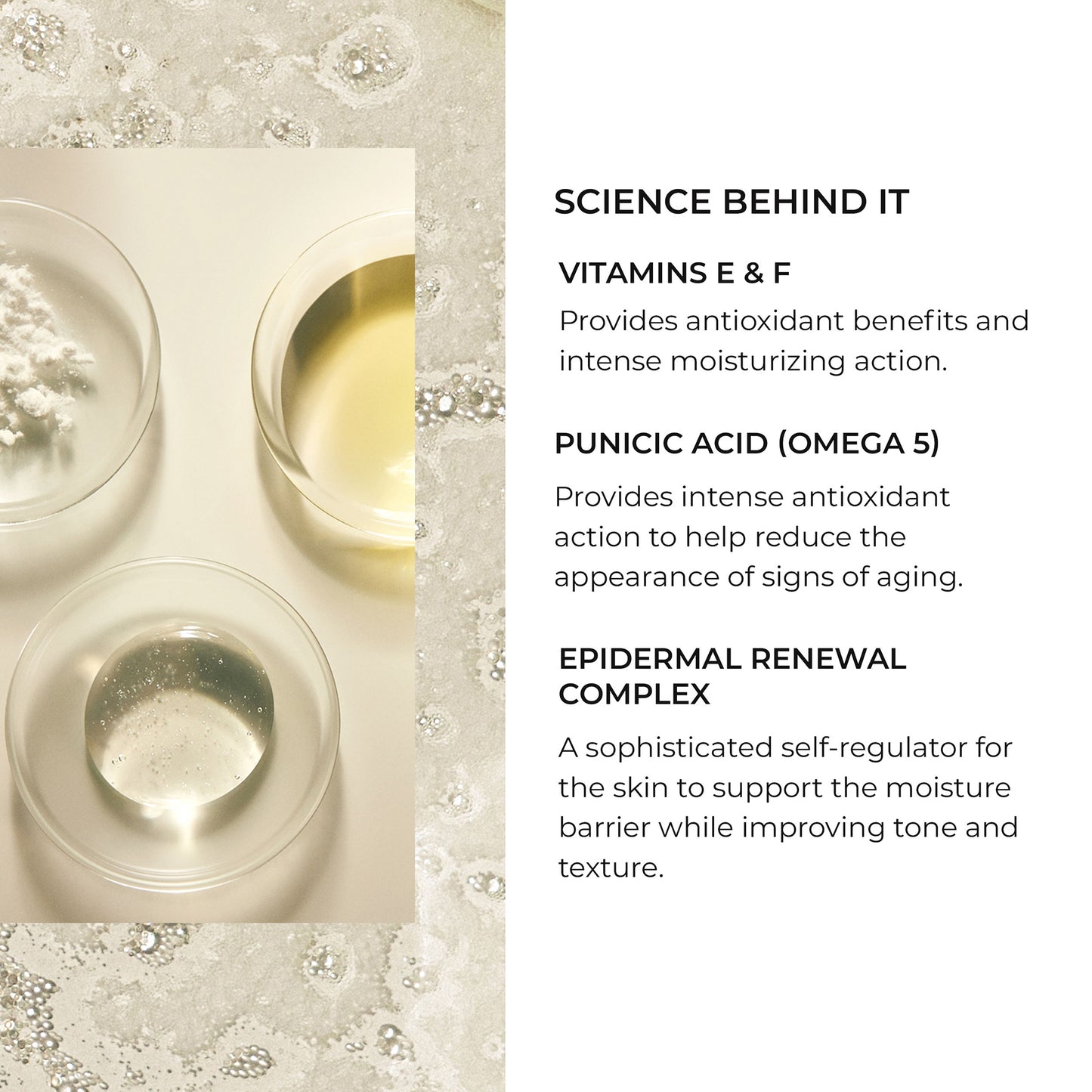 SCIENCE BEHIND IT

VITAMINS E & F

Provides antioxidant benefits and intense moisturizing action.

PUNICIC ACID (OMEGA 5)

Provides intense antioxidant action to help reduce the appearance of signs of aging.

EPIDERMAL RENEWAL COMPLEX

A sophisticated self-regulator for the skin to support the moisture barrier while improving tone and texture.