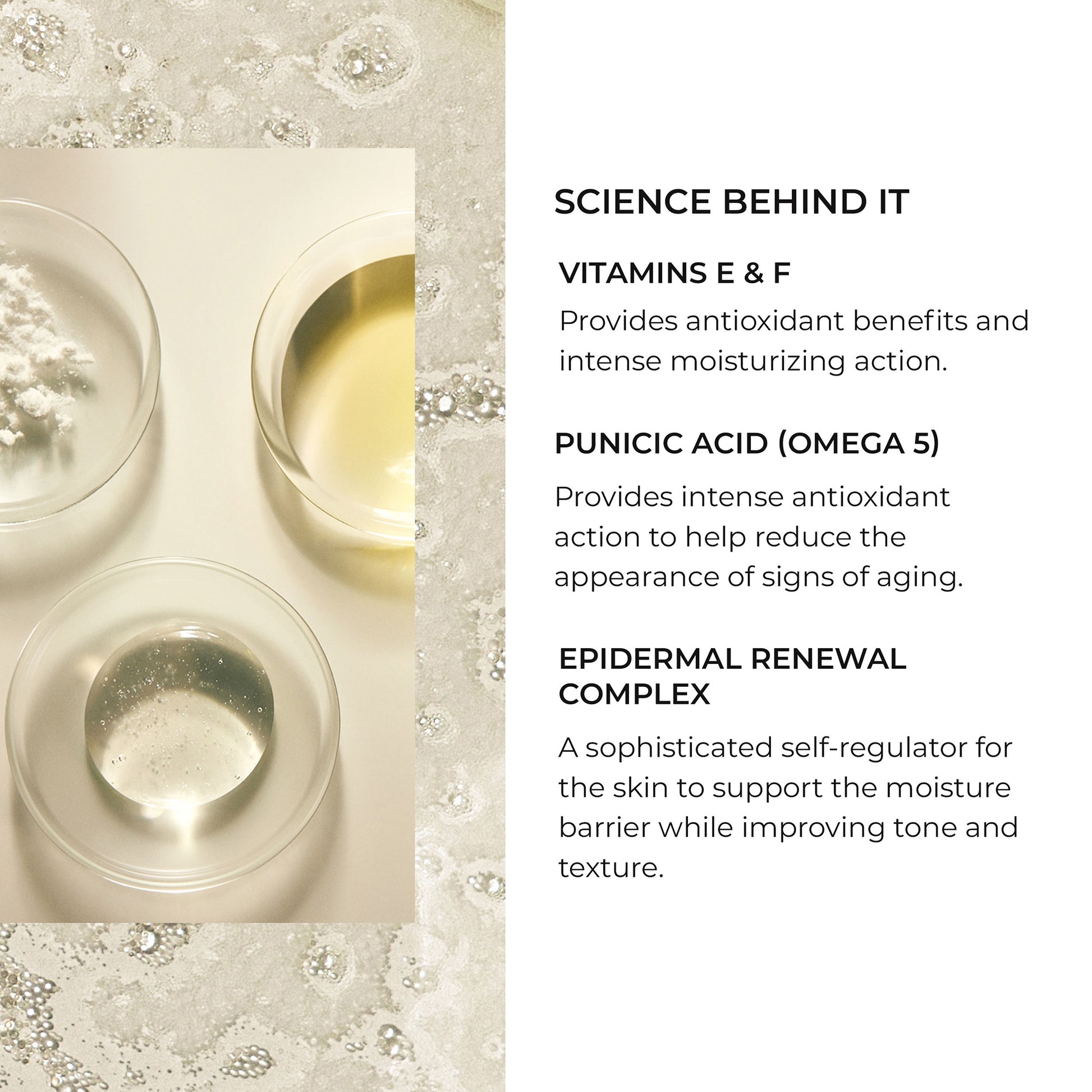 SCIENCE BEHIND IT

VITAMINS E & F

Provides antioxidant benefits and intense moisturizing action.

PUNICIC ACID (OMEGA 5)

Provides intense antioxidant action to help reduce the appearance of signs of aging.

EPIDERMAL RENEWAL COMPLEX

A sophisticated self-regulator for the skin to support the moisture barrier while improving tone and texture.