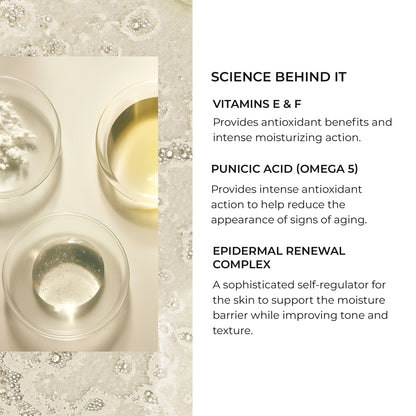 SCIENCE BEHIND IT

VITAMINS E & F

Provides antioxidant benefits and intense moisturizing action.

PUNICIC ACID (OMEGA 5)

Provides intense antioxidant action to help reduce the appearance of signs of aging.

EPIDERMAL RENEWAL COMPLEX

A sophisticated self-regulator for the skin to support the moisture barrier while improving tone and texture.