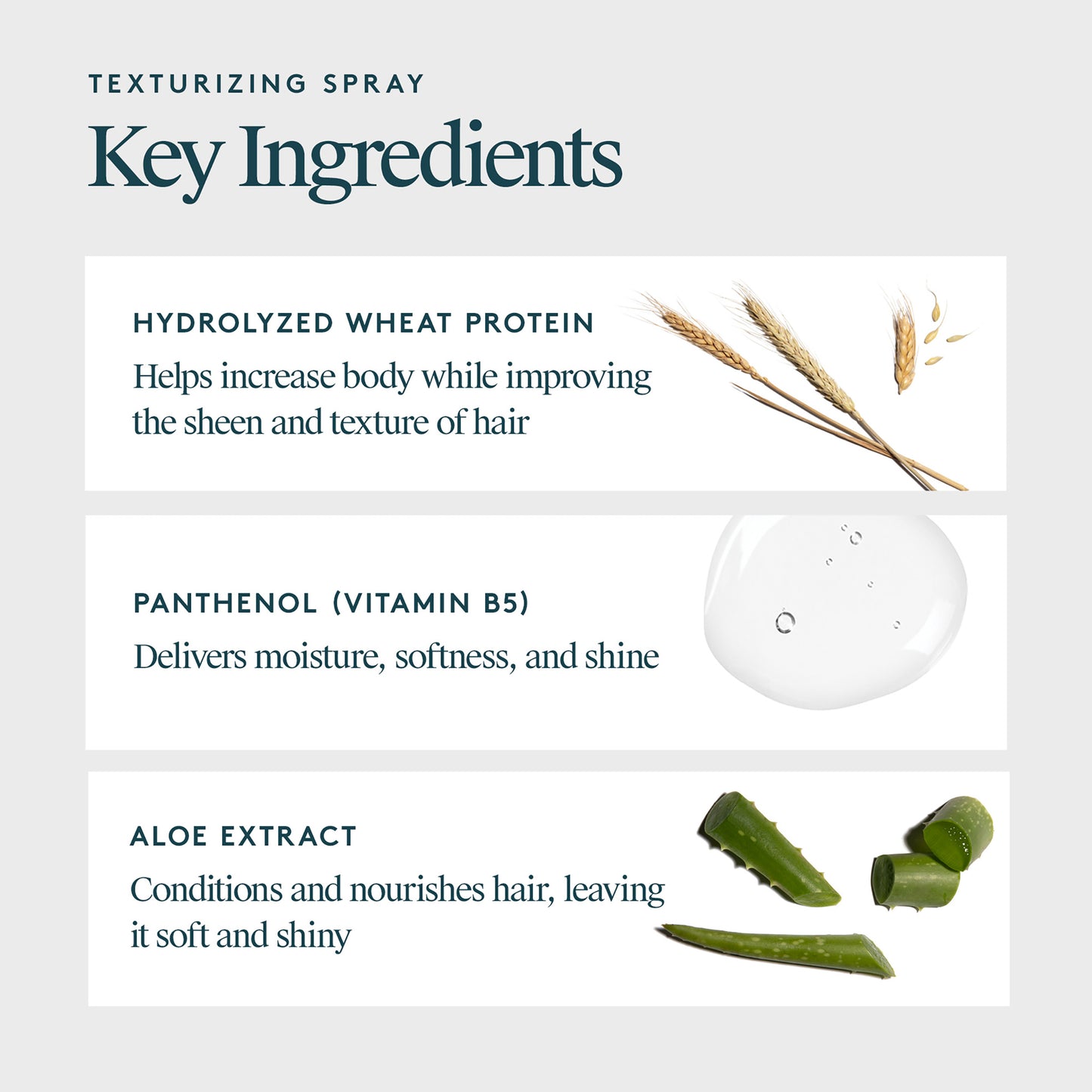 TEXTURIZING SPRAY

Key Ingredients

HYDROLYZED WHEAT PROTEIN

Helps increase body while improving the sheen and texture of hair

PANTHENOL (VITAMIN B5)

Delivers moisture, softness, and shine

ALOE EXTRACT

Conditions and nourishes hair, leaving it soft and shiny