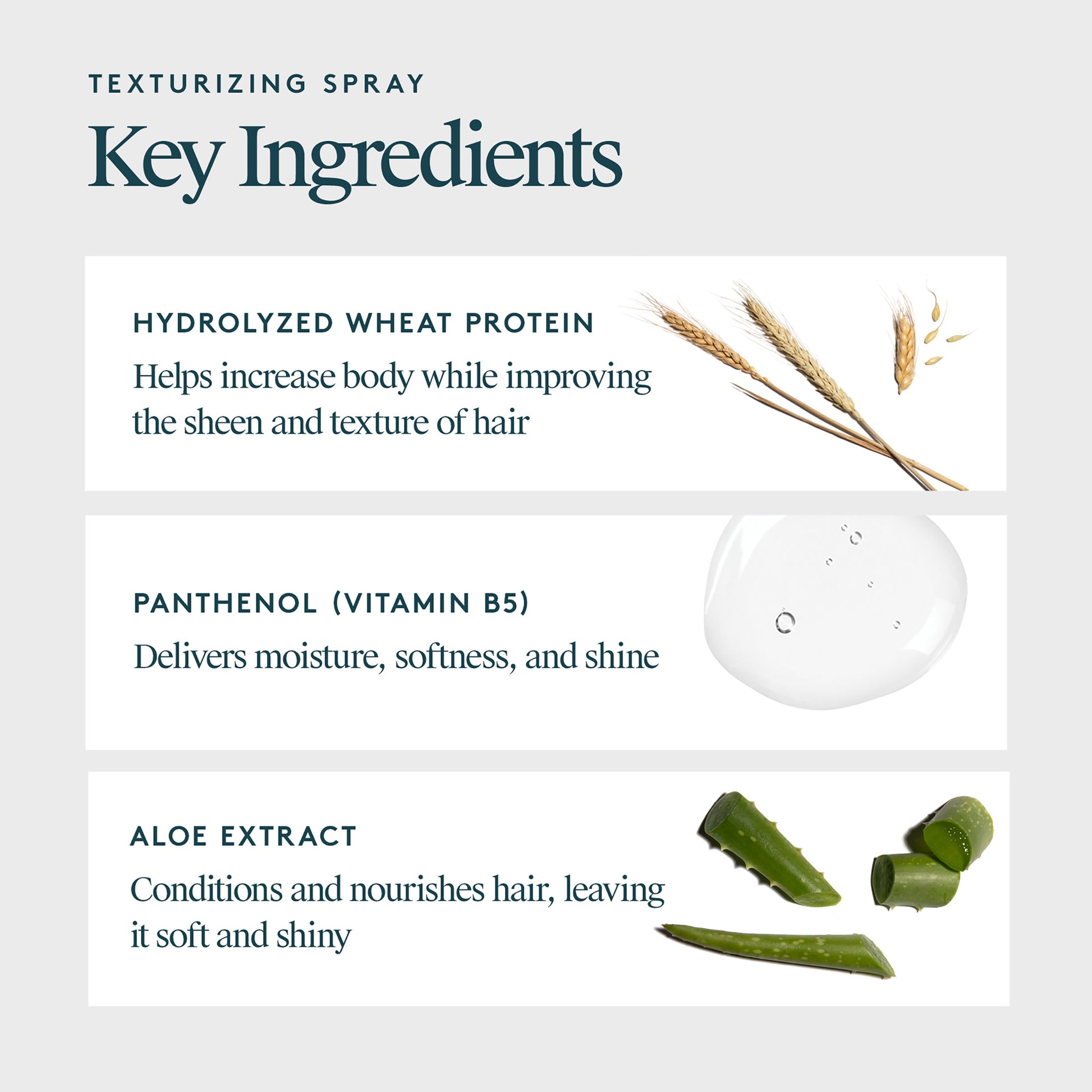 TEXTURIZING SPRAY

Key Ingredients

HYDROLYZED WHEAT PROTEIN

Helps increase body while improving the sheen and texture of hair

PANTHENOL (VITAMIN B5)

Delivers moisture, softness, and shine

ALOE EXTRACT

Conditions and nourishes hair, leaving it soft and shiny