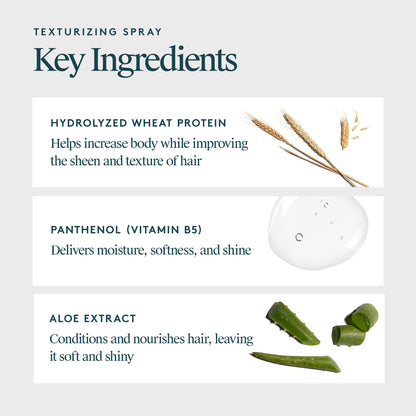 TEXTURIZING SPRAY
Key Ingredients

HYDROLYZED WHEAT PROTEIN
Helps increase body while improving the sheen and texture of hair

PANTHENOL (VITAMIN B5)
Delivers moisture, softness, and shine

ALOE EXTRACT
Conditions and nourishes hair, leaving it soft and shiny