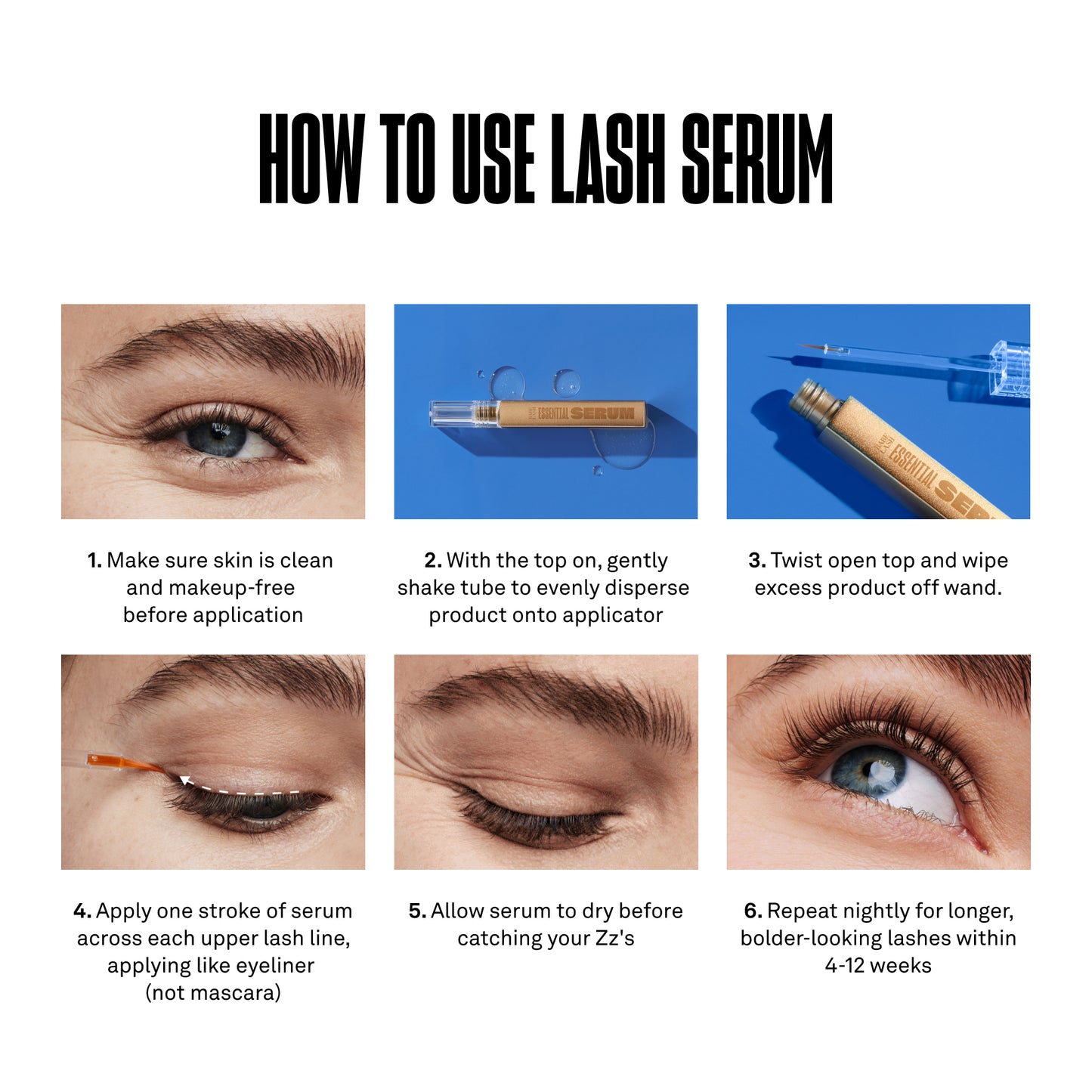 HOW TO USE LASH SERUM

ESSENTIAL SERUM

ESSENTIAL SER

1. Make sure skin is clean and makeup-free before application

2. With the top on, gently shake tube to evenly disperse product onto applicator

3. Twist open top and wipe excess product off wand.

4. Apply one stroke of serum across each upper lash line, applying like eyeliner (not mascara)

5. Allow serum to dry before catching your Zz's

6. Repeat nightly for longer, bolder-looking lashes within 4-12 weeks