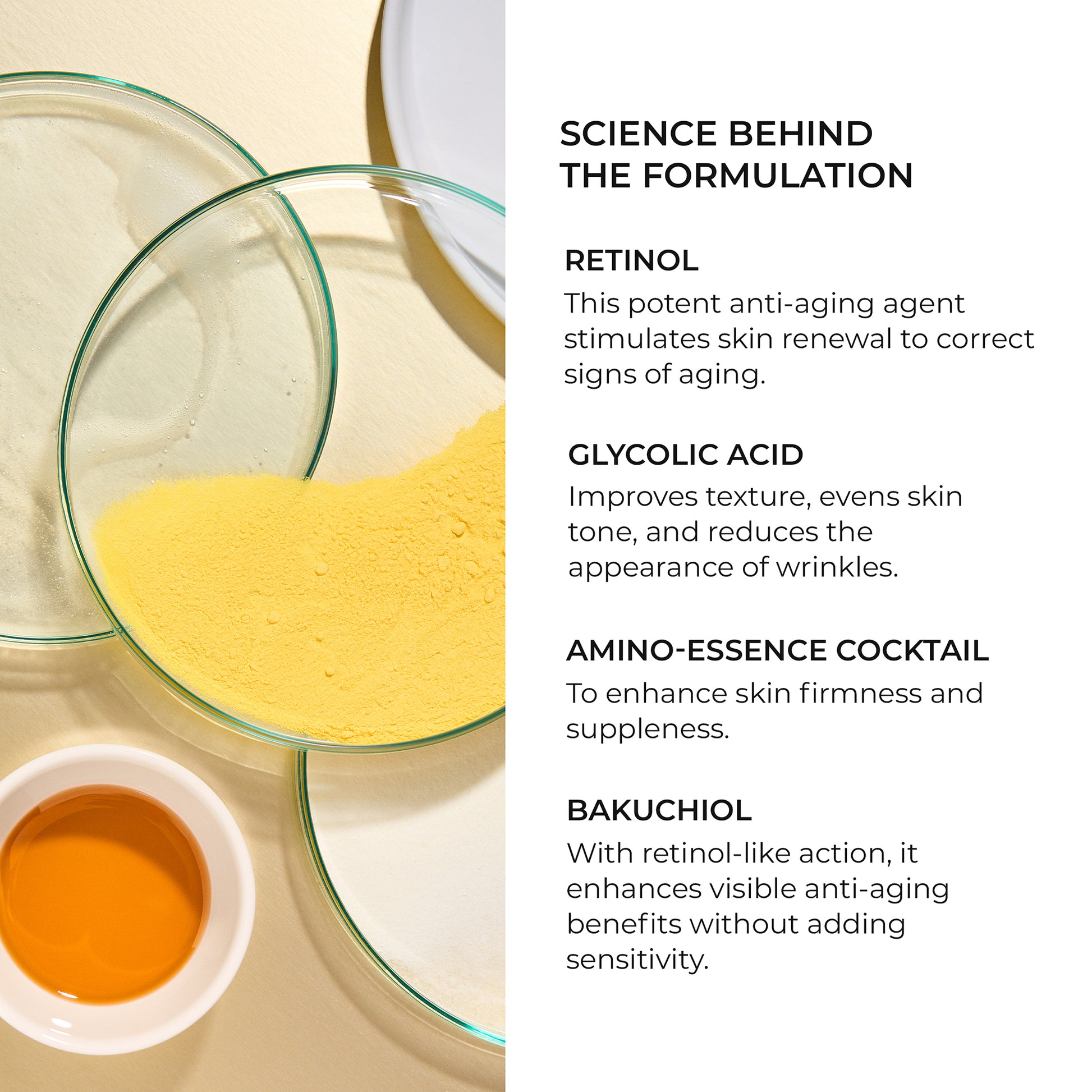 SCIENCE BEHIND THE FORMULATION

RETINOL

This potent anti-aging agent stimulates skin renewal to correct signs of aging.

GLYCOLIC ACID

Improves texture, evens skin tone, and reduces the appearance of wrinkles.

AMINO-ESSENCE COCKTAIL

To enhance skin firmness and suppleness.

BAKUCHIOL

With retinol-like action, it enhances visible anti-aging benefits without adding sensitivity.