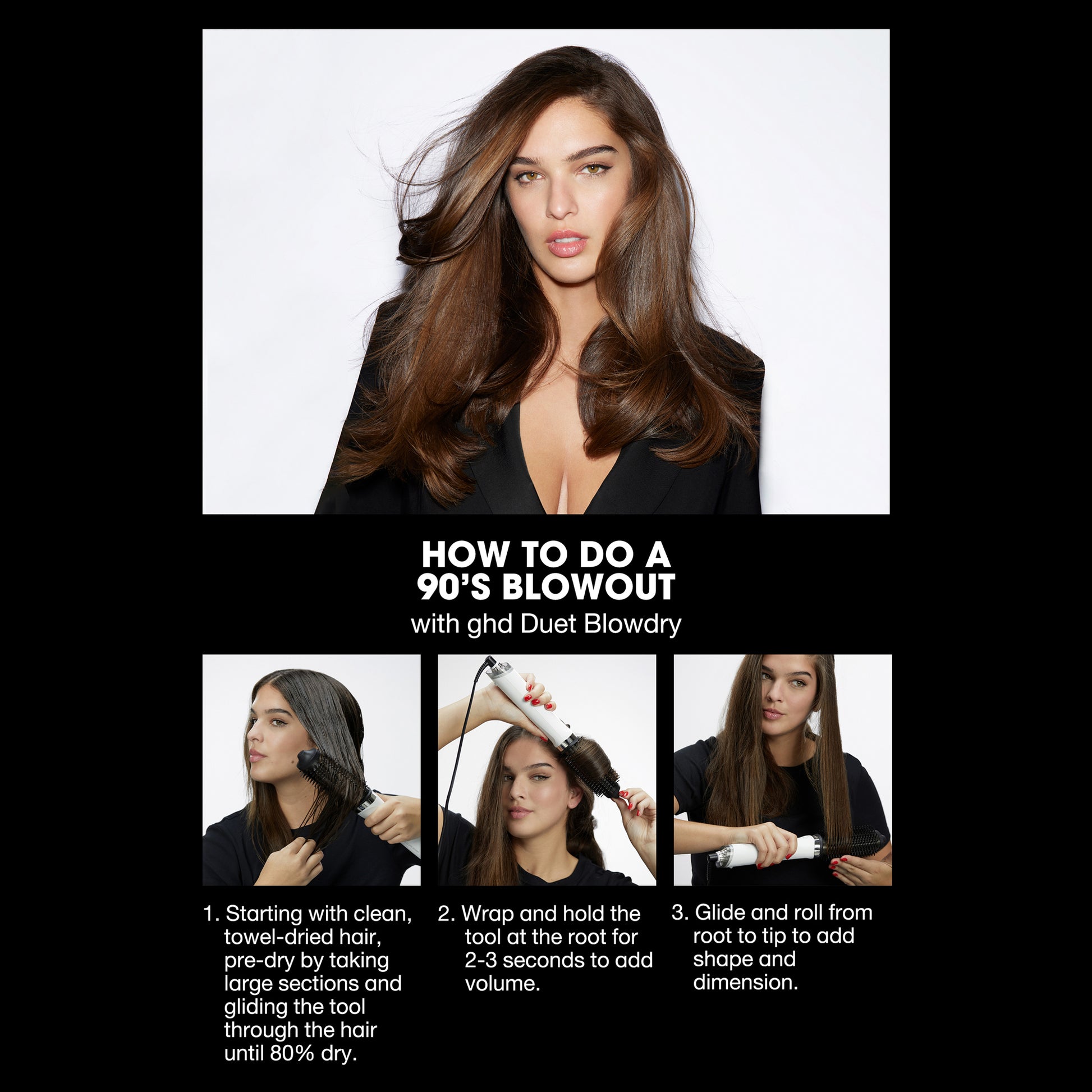 HOW TO DO A 90'S BLOWOUT
with ghd Duet Blowdry

1. Starting with clean, towel-dried hair, pre-dry by taking large sections and gliding the tool through the hair until 80% dry.

2. Wrap and hold the tool at the root for 2-3 seconds to add volume.

3. Glide and roll from root to tip to add shape and dimension.