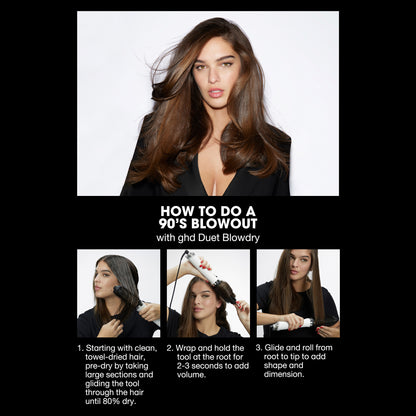 HOW TO DO A 90'S BLOWOUT
with ghd Duet Blowdry

1. Starting with clean, towel-dried hair, pre-dry by taking large sections and gliding the tool through the hair until 80% dry.

2. Wrap and hold the tool at the root for 2-3 seconds to add volume.

3. Glide and roll from root to tip to add shape and dimension.